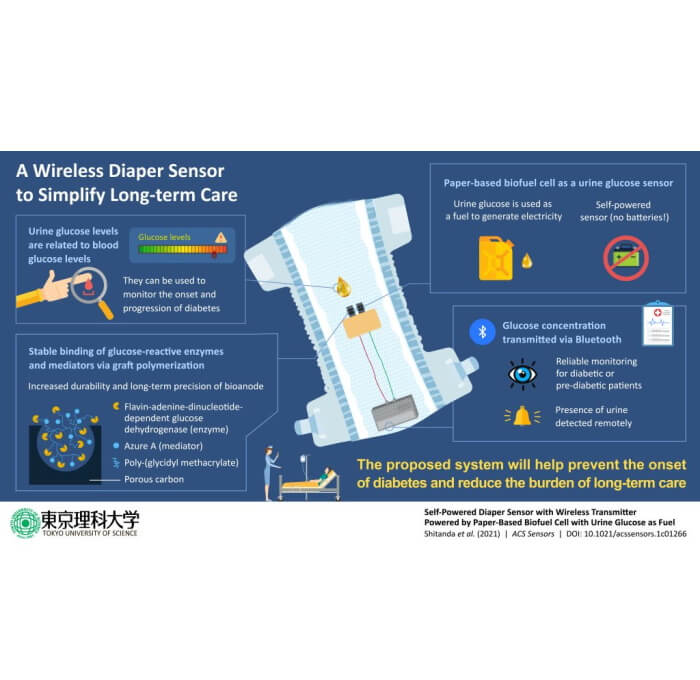 A Wireless Diaper Sensor to Simplify Long-term Care

Urine glucose levels are related to blood glucose levels

Glucose levels

They can be used to monitor the onset and progression of diabetes

Stable binding of glucose-reactive enzymes and mediators via graft polymerization

Increased durability and long-term precision of bioanode

Flavin-adenine-dinucleotide-dependent glucose dehydrogenase (enzyme)

Azure A (mediator)

Poly-(glycidyl methacrylate)

Porous carbon

Paper-based biofuel cell as a urine glucose sensor

Urine glucose is used as a fuel to generate electricity

Self-powered sensor (no batteries!)

Glucose concentration transmitted via Bluetooth

Reliable monitoring for diabetic or pre-diabetic patients

Presence of urine detected remotely

The proposed system will help prevent the onset of diabetes and reduce the burden of long-term care

東京理科大学
TOKYO UNIVERSITY OF SCIENCE

Self-Powered Diaper Sensor with Wireless Transmitter Powered by Paper-Based Biofuel Cell with Urine Glucose as Fuel
Shitanda et al. (2021) | ACS Sensors | DOI: 10.1021/acssensors.1c01266